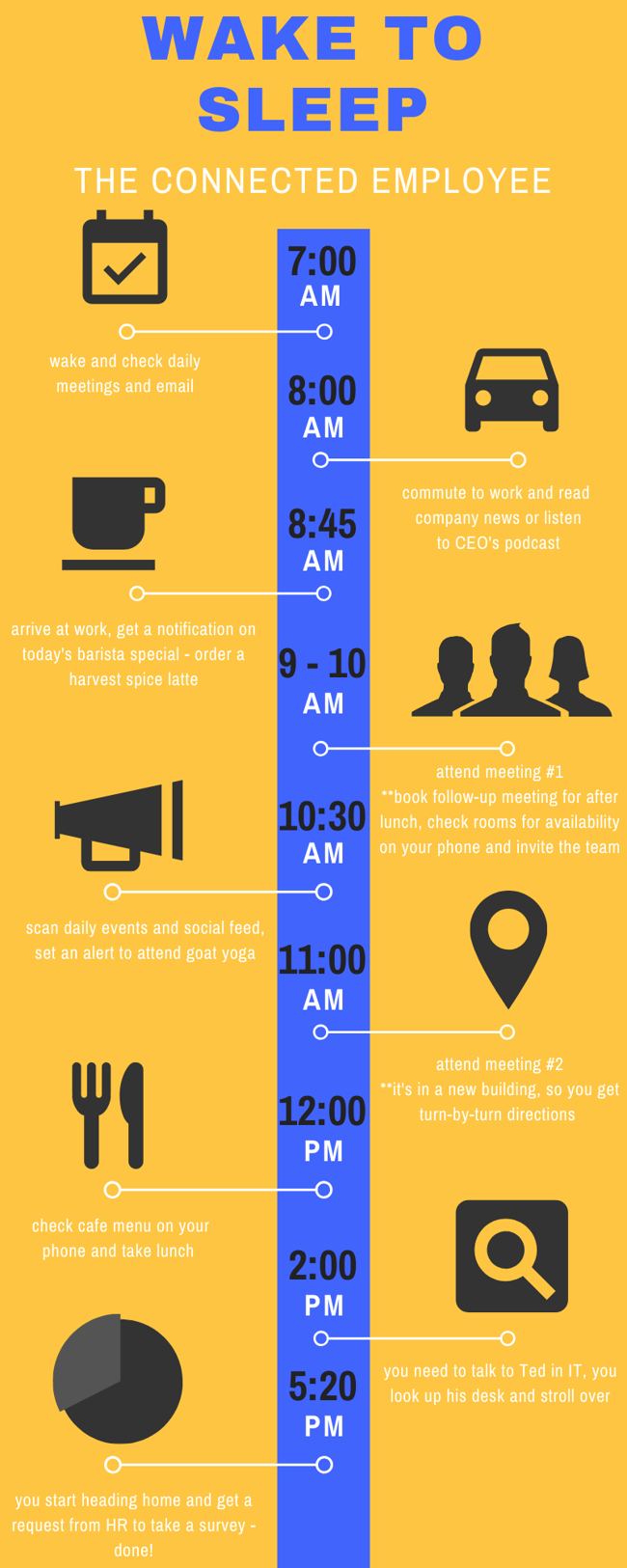 WAKE TO SLEEP

THE CONNECTED EMPLOYEE

7:00 AM

wake and check daily meetings and email

8:00 AM

commute to work and read company news or listen to CEO's podcast

8:45 AM

arrive at work, get a notification on today's barista special - order a harvest spice latte

9 - 10 AM

attend meeting #1
**book follow-up meeting for after lunch, check rooms for availability on your phone and invite the team

10:30 AM

scan daily events and social feed, set an alert to attend goat yoga

11:00 AM

attend meeting #2
**it's in a new building, so you get turn-by-turn directions

12:00 PM

check cafe menu on your phone and take lunch

2:00 PM

you need to talk to Ted in IT, you look up his desk and stroll over

5:20 PM

you start heading home and get a request from HR to take a survey - done!